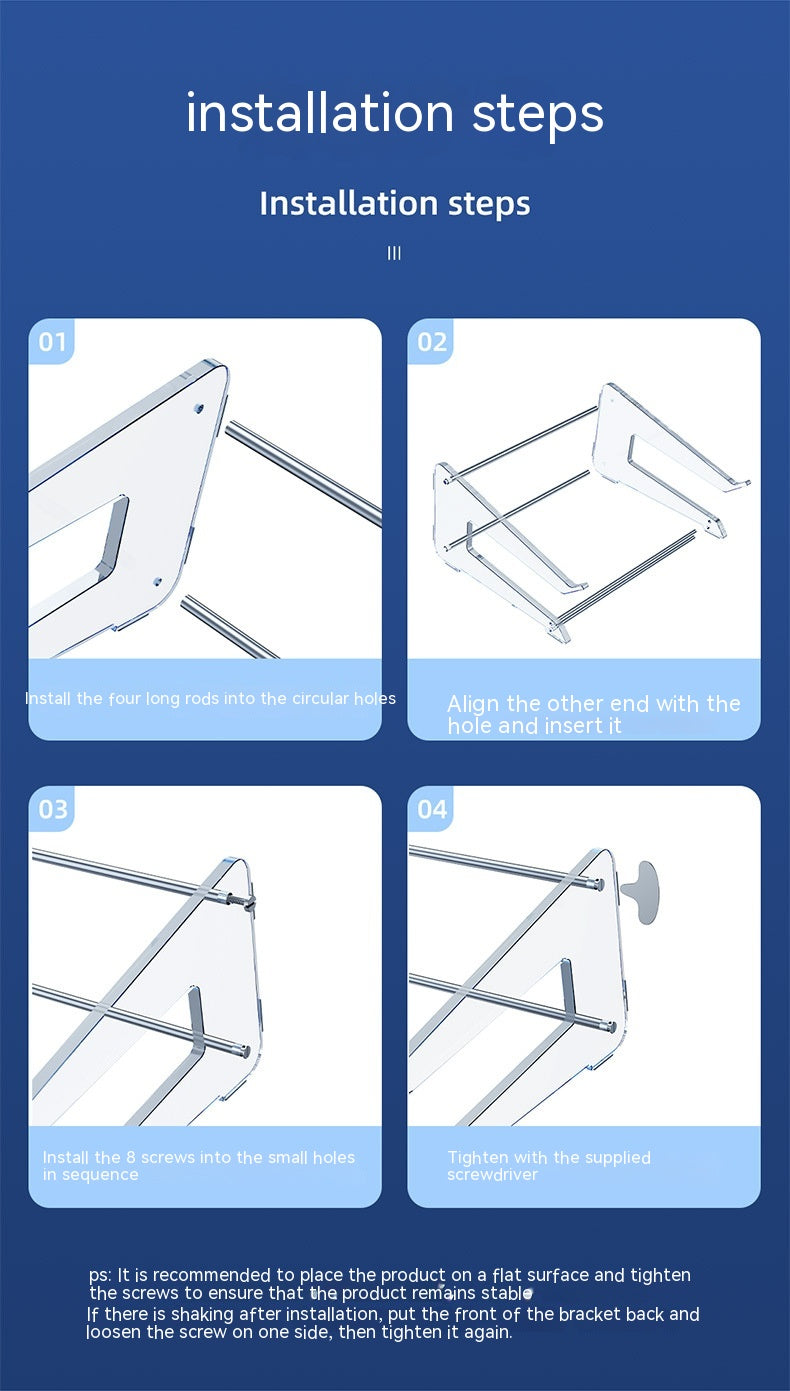 installation steps

Installation steps

III

01

Install the four long rods into the circular holes

02

Align the other end with the hole and insert it

03

Install the 8 screws into the small holes in sequence

04

Tighten with the supplied screwdriver

ps: It is recommended to place the product on a flat surface and tighten the screws to ensure that the product remains stable
If there is shaking after installation, put the front of the bracket back and loosen the screw on one side, then tighten it again.